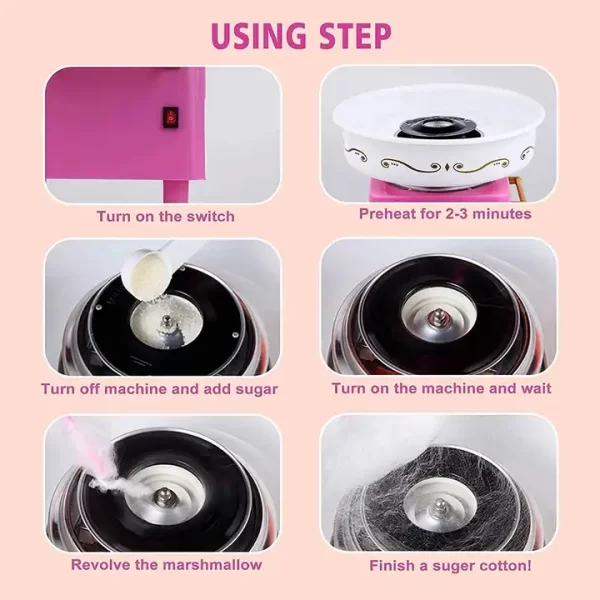 USING STEP

Turn on the switch

Preheat for 2-3 minutes

Turn off machine and add sugar

Turn on the machine and wait

Revolve the marshmallow

Finish a suger cotton!